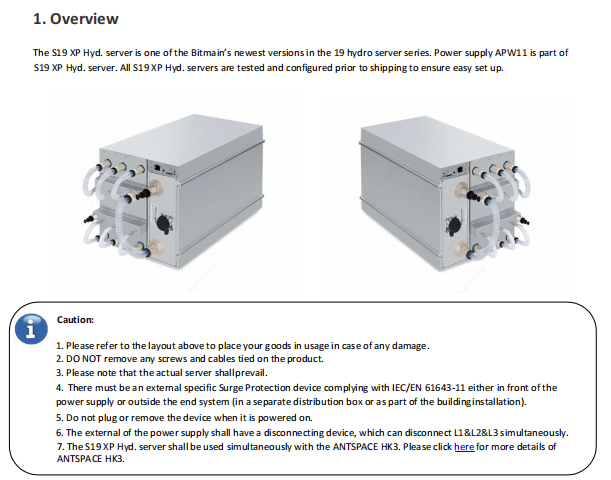 1. Overview

The S19 XP Hyd. server is one of the Bitmain's newest versions in the 19 hydro server series. Power supply APW11 is part of S19 XP Hyd. server. All S19 XP Hyd. servers are tested and configured prior to shipping to ensure easy set up.

Caution:

1. Please refer to the layout above to place your goods in usage in case of any damage.
2. DO NOT remove any screws and cables tied on the product.
3. Please note that the actual server shallprevail.
4. There must be an external specific Surge Protection device complying with IEC/EN 61643-11 either in front of the power supply or outside the end system (in a separate distribution box or as part of the buildinginstallation).
5. Do not plug or remove the device when it is powered on.
6. The external of the power supply shall have a disconnecting device, which can disconnect L1&L2&L3 simultaneously.
7. The S19 XP Hyd. server shall be used simultaneously with the ANTSPACE HK3. Please click here for more details of ANTSPACE HK3.