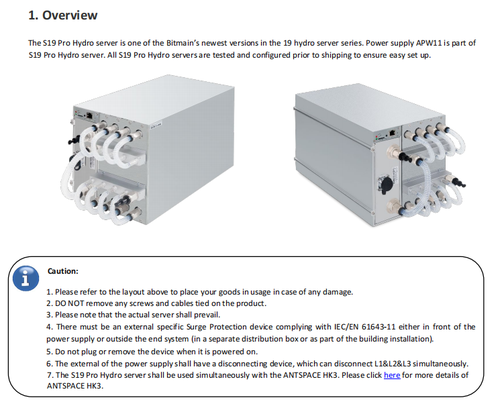 1. Overview

The S19 Pro Hydro server is one of the Bitmain's newest versions in the 19 hydro server series. Power supply APW11 is part of S19 Pro Hydro server. All S19 Pro Hydro servers are tested and configured prior to shipping to ensure easy set up.

Caution:

1. Please refer to the layout above to place your goods in usage in case of any damage.
2. DO NOT remove any screws and cables tied on the product.
3. Please note that the actual server shall prevail.
4. There must be an external specific Surge Protection device complying with IEC/EN 61643-11 either in front of the power supply or outside the end system (in a separate distribution box or as part of the building installation).
5. Do not plug or remove the device when it is powered on.
6. The external of the power supply shall have a disconnecting device, which can disconnect L1&L2&L3 simultaneously.
7. The S19 Pro Hydro server shall be used simultaneously with the ANTSPACE HK3. Please click here for more details of ANTSPACE HK3.