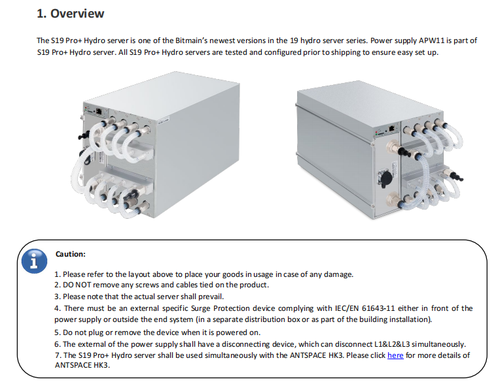 1. Overview

The S19 Pro+ Hydro server is one of the Bitmain's newest versions in the 19 hydro server series. Power supply APW11 is part of S19 Pro+ Hydro server. All S19 Pro+ Hydro servers are tested and configured prior to shipping to ensure easy set up.

Caution:

1. Please refer to the layout above to place your goods in usage in case of any damage.
2. DO NOT remove any screws and cables tied on the product.
3. Please note that the actual server shall prevail.
4. There must be an external specific Surge Protection device complying with IEC/EN 61643-11 either in front of the power supply or outside the end system (in a separate distribution box or as part of the building installation).
5. Do not plug or remove the device when it is powered on.
6. The external of the power supply shall have a disconnecting device, which can disconnect L1&L2&L3 simultaneously.
7. The S19 Pro+ Hydro server shall be used simultaneously with the ANTSPACE HK3. Please click here for more details of ANTSPACE HK3.