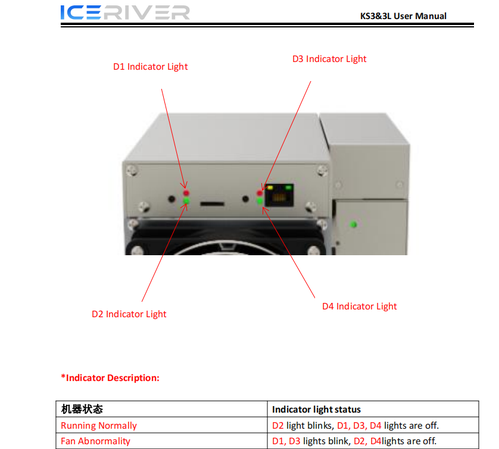 ICERIVER

KS3&3L User Manual

D1 Indicator Light

D3 Indicator Light

D2 Indicator Light

D4 Indicator Light

*Indicator Description:

| 机器状态 | Indicator light status |
|---|---|
| Running Normally | D2 light blinks, D1, D3, D4 lights are off. |
| Fan Abnormality | D1, D3 lights blink, D2, D4lights are off. |