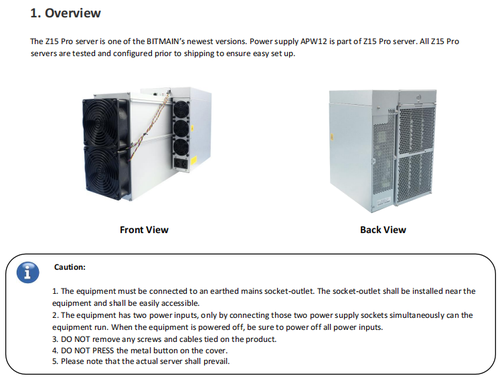 1. Overview

The Z15 Pro server is one of the BITMAIN's newest versions. Power supply APW12 is part of Z15 Pro server. All Z15 Pro servers are tested and configured prior to shipping to ensure easy set up.

Front View

Back View

Caution:

1. The equipment must be connected to an earthed mains socket-outlet. The socket-outlet shall be installed near the equipment and shall be easily accessible.
2. The equipment has two power inputs, only by connecting those two power supply sockets simultaneously can the equipment run. When the equipment is powered off, be sure to power off all power inputs.
3. DO NOT remove any screws and cables tied on the product.
4. DO NOT PRESS the metal button on the cover.
5. Please note that the actual server shall prevail.