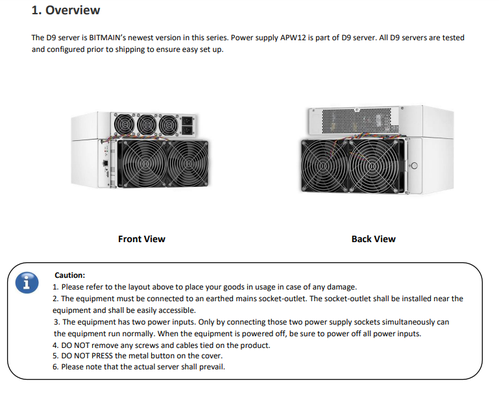 1. Overview

The D9 server is BITMAIN's newest version in this series. Power supply APW12 is part of D9 server. All D9 servers are tested and configured prior to shipping to ensure easy set up.

Front View

Back View

Caution:
1. Please refer to the layout above to place your goods in usage in case of any damage.
2. The equipment must be connected to an earthed mains socket-outlet. The socket-outlet shall be installed near the equipment and shall be easily accessible.
3. The equipment has two power inputs. Only by connecting those two power supply sockets simultaneously can the equipment run normally. When the equipment is powered off, be sure to power off all power inputs.
4. DO NOT remove any screws and cables tied on the product.
5. DO NOT PRESS the metal button on the cover.
6. Please note that the actual server shall prevail.