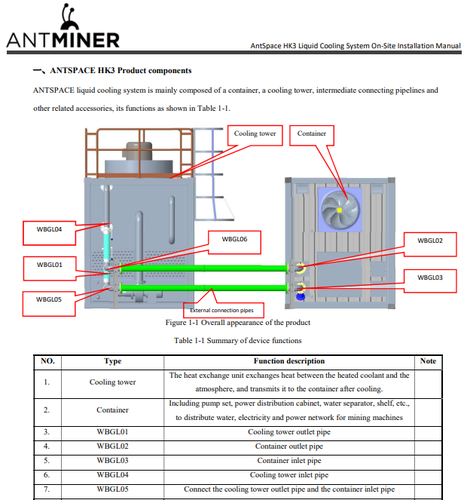 ANTMINER

AntSpace HK3 Liquid Cooling System On-Site Installation Manual

一、ANTSPACE HK3 Product components

ANTSPACE liquid cooling system is mainly composed of a container, a cooling tower, intermediate connecting pipelines and other related accessories, its functions as shown in Table 1-1.

Cooling tower

Container

WBGL04

WBGL06

WBGL02

WBGL01

WBGL03

WBGL05

External connection pipes

Figure 1-1 Overall appearance of the product

Table 1-1 Summary of device functions

| NO. | Type | Function description | Note |
|---|---|---|---|
| 1. | Cooling tower | The heat exchange unit exchanges heat between the heated coolant and the atmosphere, and transmits it to the container after cooling. | |
| 2. | Container | Including pump set, power distribution cabinet, water separator, shelf, etc., to distribute water, electricity and power network for mining machines | |
| 3. | WBGL01 | Cooling tower outlet pipe | |
| 4. | WBGL02 | Container outlet pipe | |
| 5. | WBGL03 | Container inlet pipe | |
| 6. | WBGL04 | Cooling tower inlet pipe | |
| 7. | WBGL05 | Connect the cooling tower outlet pipe and the container inlet pipe | |