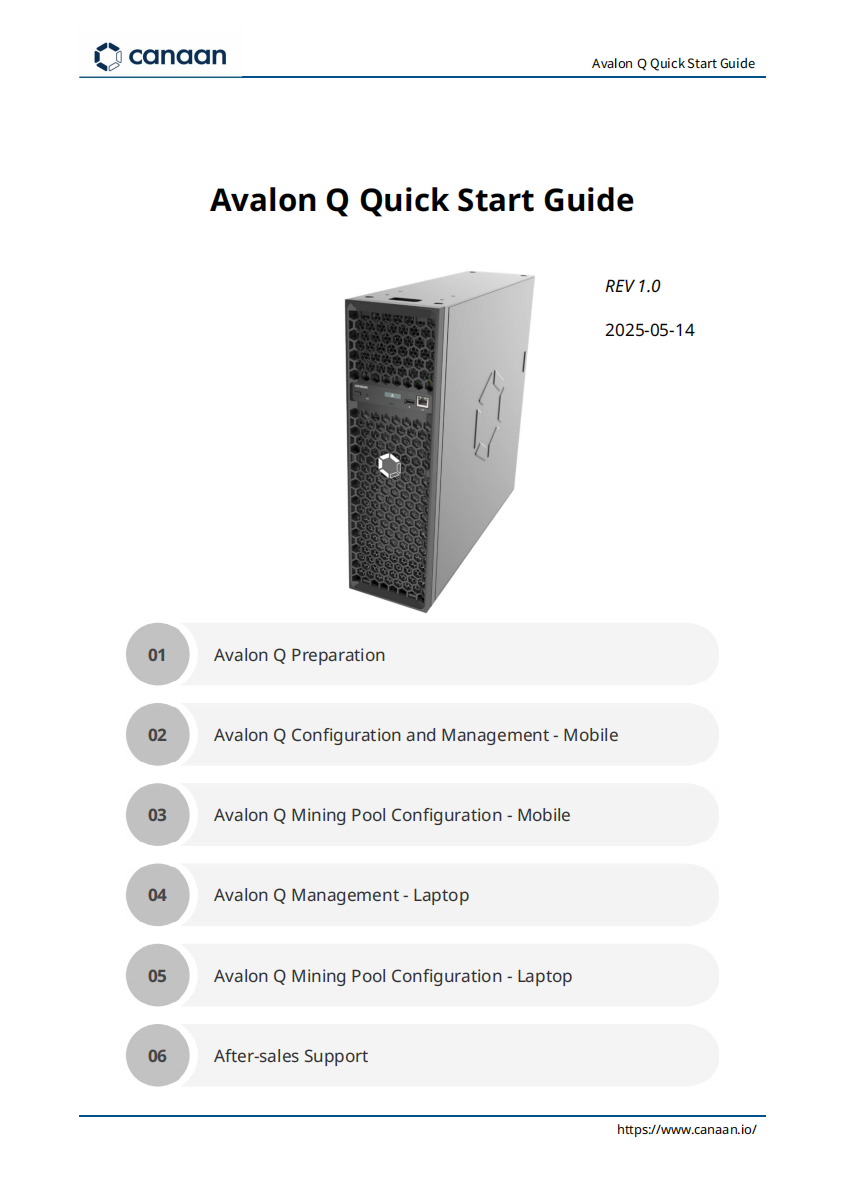 canaan

Avalon Q Quick Start Guide

Avalon Q Quick Start Guide

REV 1.0

2025-05-14

01 Avalon Q Preparation

02 Avalon Q Configuration and Management - Mobile

03 Avalon Q Mining Pool Configuration - Mobile

04 Avalon Q Management - Laptop

05 Avalon Q Mining Pool Configuration - Laptop

06 After-sales Support

https://www.canaan.io/